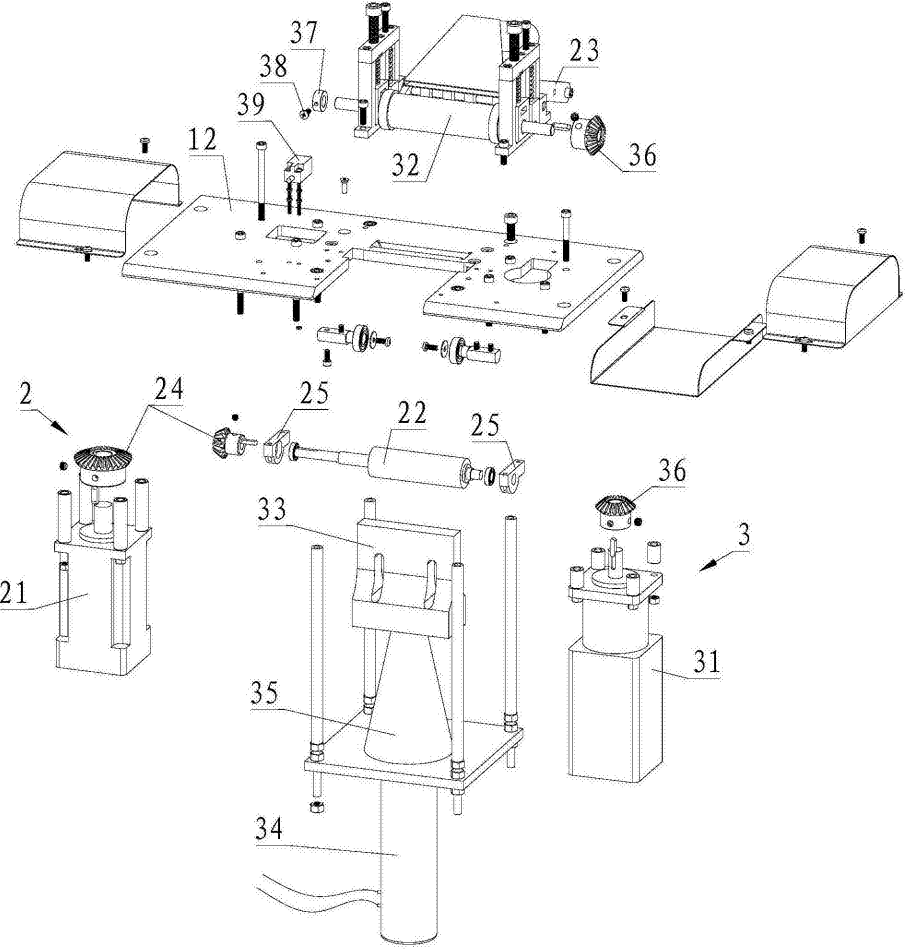 37
38
23
39
12
32
36
2
24
25
22
25
36
33
3
21
31
35
34