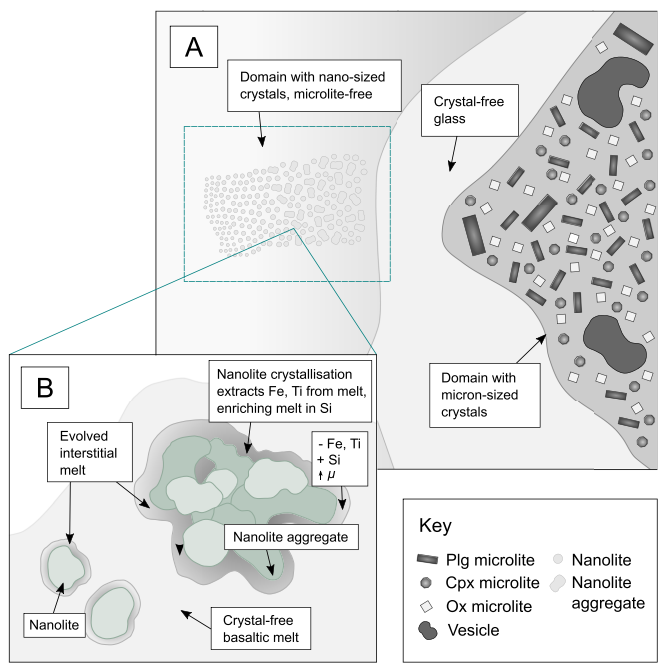 A

Domain with nano-sized crystals, microlite-free

Crystal-free glass

Domain with micron-sized crystals

B

Nanolite crystallisation extracts Fe, Ti from melt, enriching melt in Si

Evolved interstitial melt

- Fe, Ti
+ Si
↑ $\mu$

Nanolite aggregate

Nanolite

Crystal-free basaltic melt

Key

Plg microlite
Cpx microlite
Ox microlite
Vesicle
Nanolite
Nanolite aggregate