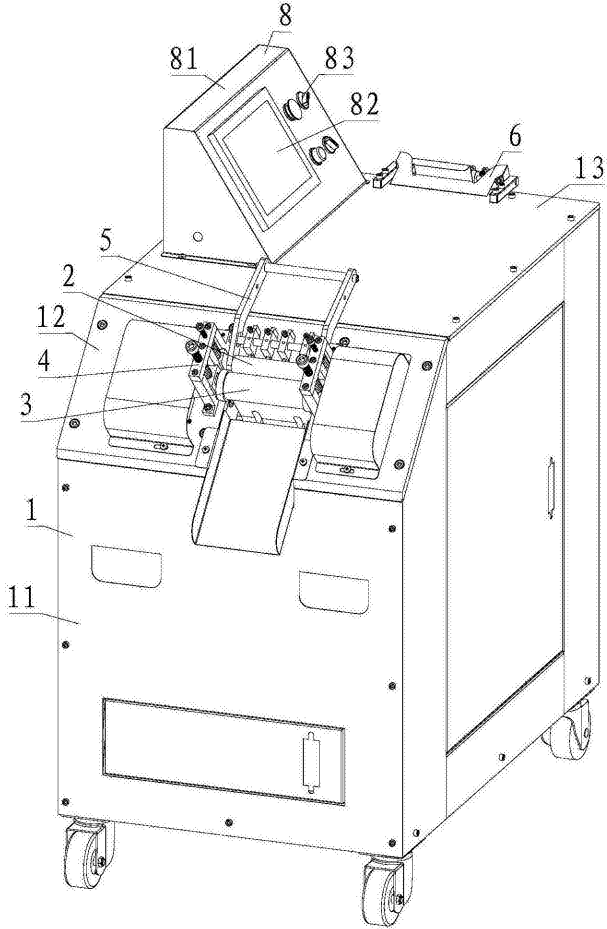 8
81
83
82
6
13
5
2
12
4
3
1
11