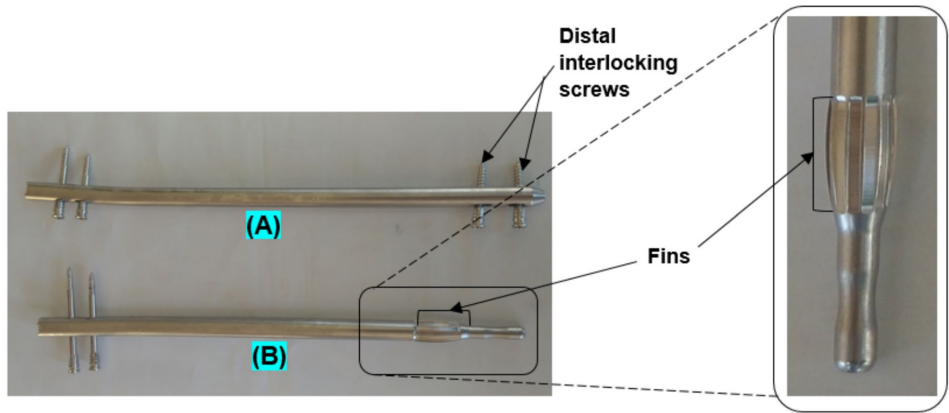 Distal interlocking screws

(A)

Fins

(B)