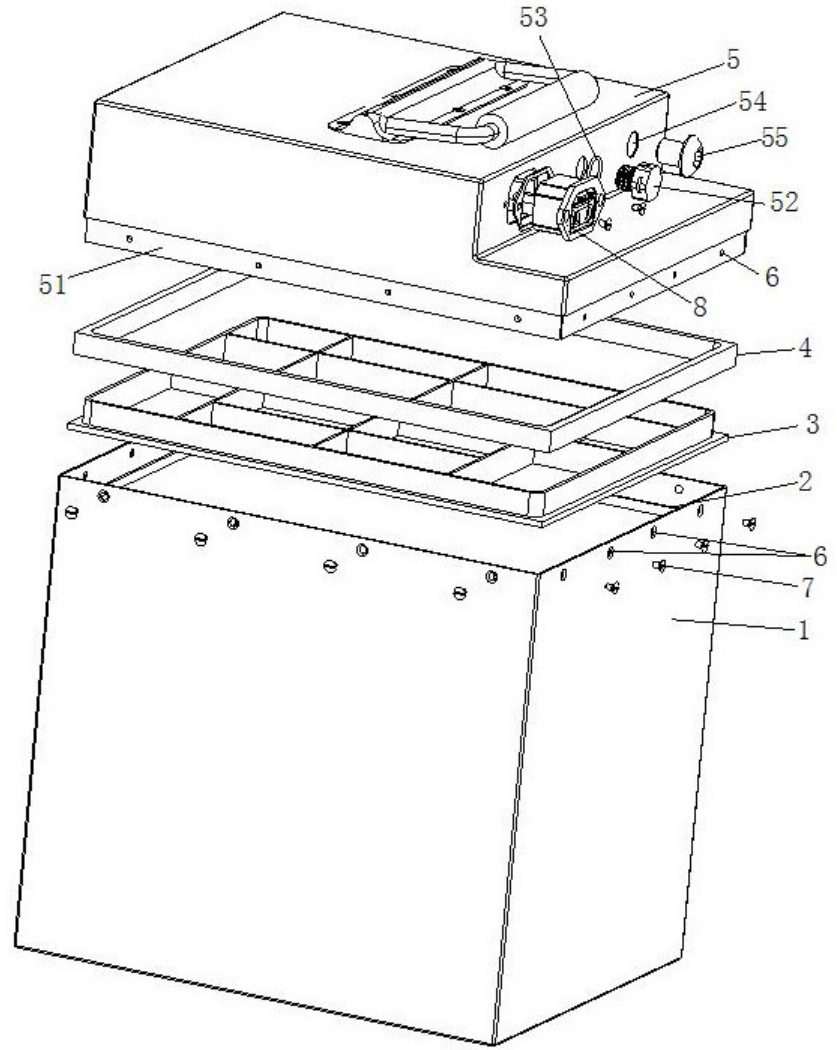 53
5
54
55
52
51
6
8
4
3
2
6
7
1