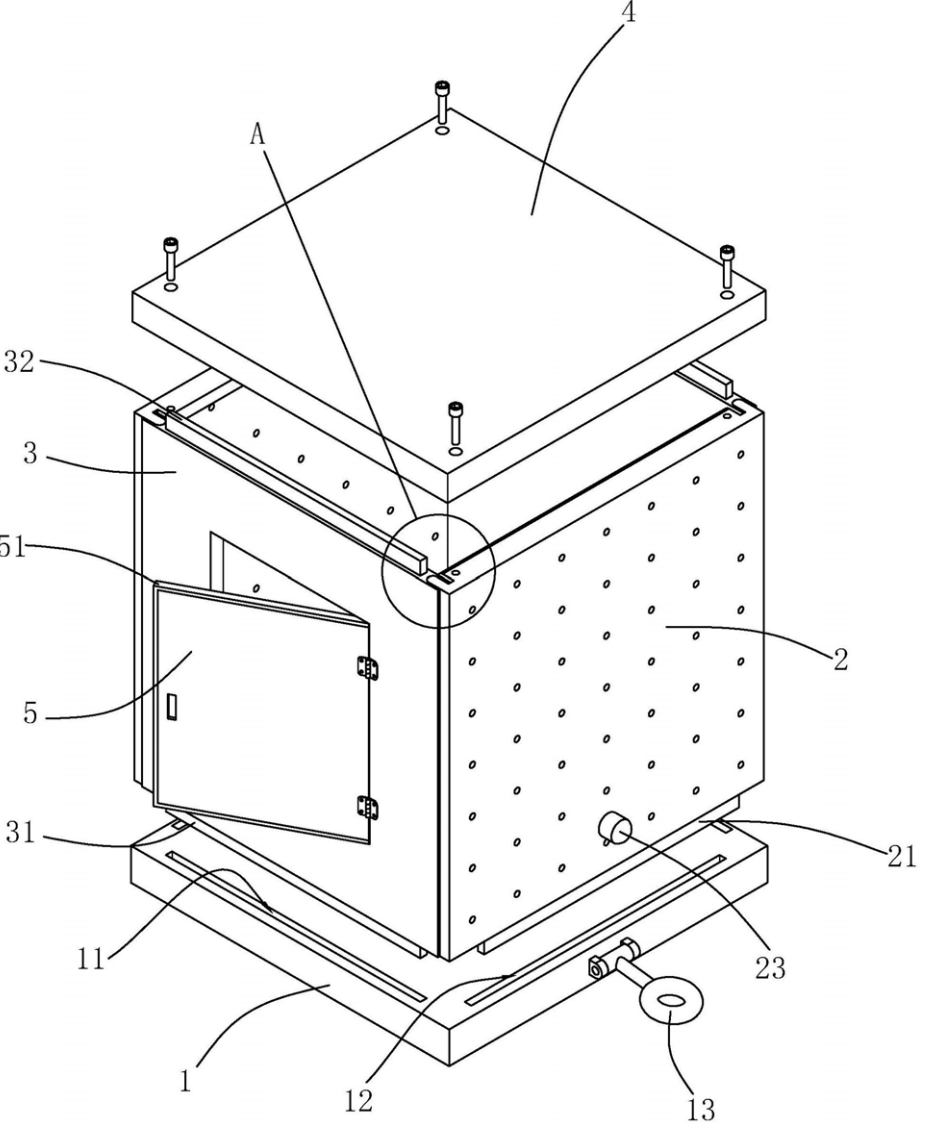 4
A
32
3
51
5
2
31
21
11
23
1
12
13