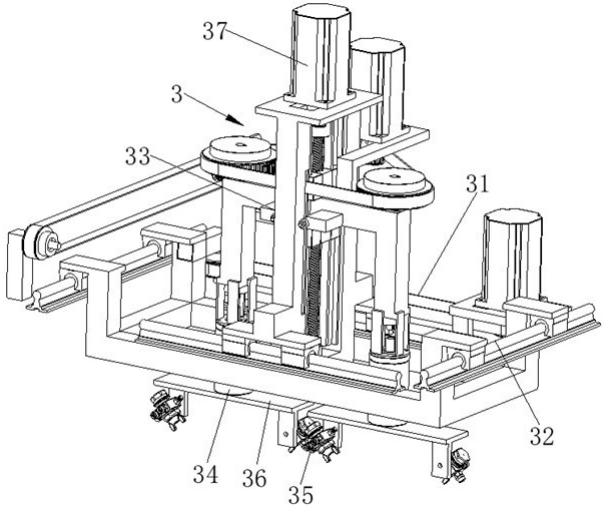 37
3
33
31
32
34
36
35