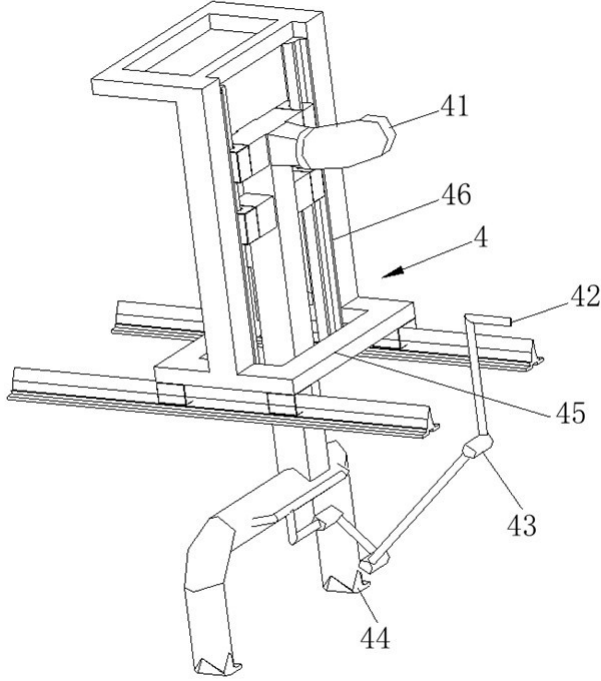 41
46
4
42
45
43
44