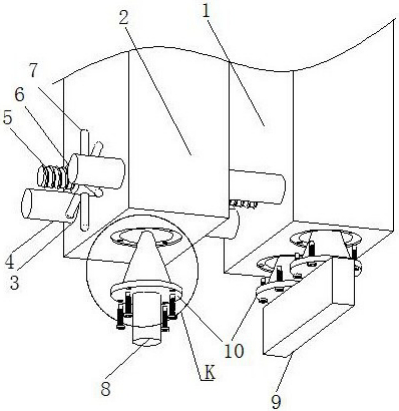 2
1
7
6
5
4
3
10
K
8
9