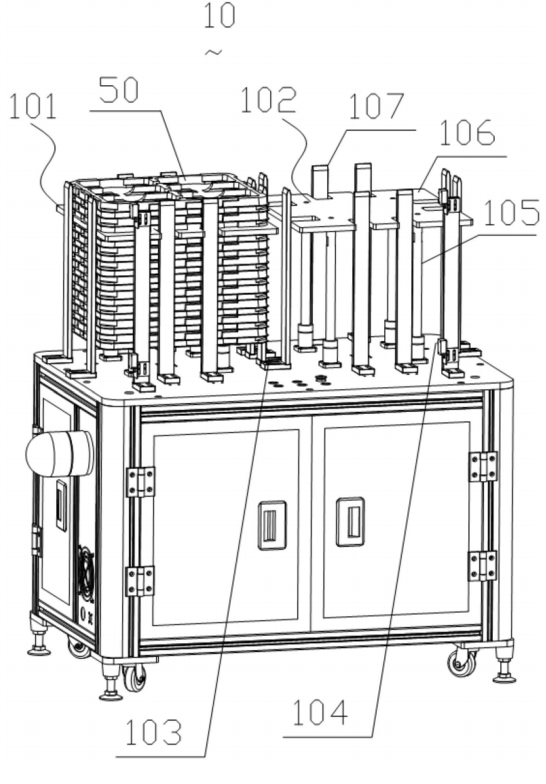 10
~
101
50
102
107
106
105
103
104